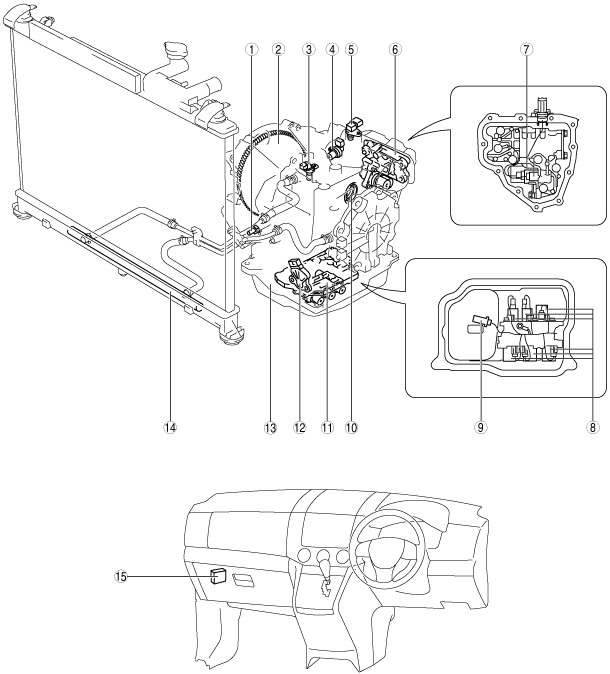 ① ② ③ ④ ⑤ ⑥ ⑦

⑭ ⑬ ⑫ ⑪ ⑩ ⑨ ⑧

⑮