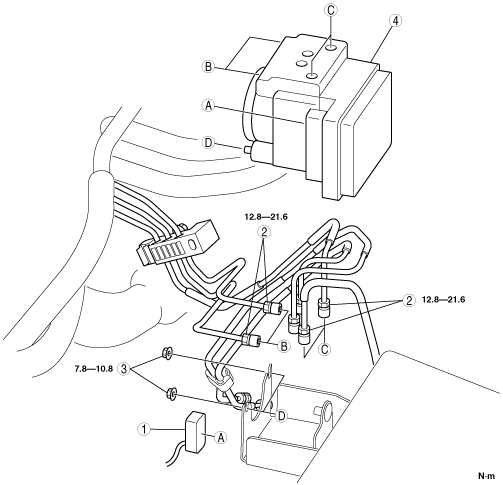 C
4
B
A
D
12.8—21.6
2
2
12.8—21.6
B
C
7.8—10.8
3
D
1
A
N·m