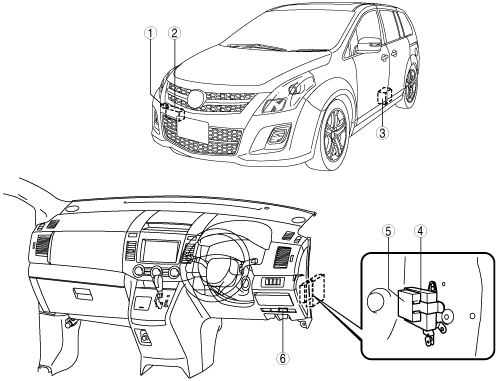 ①
②
③
⑤
④
⑥