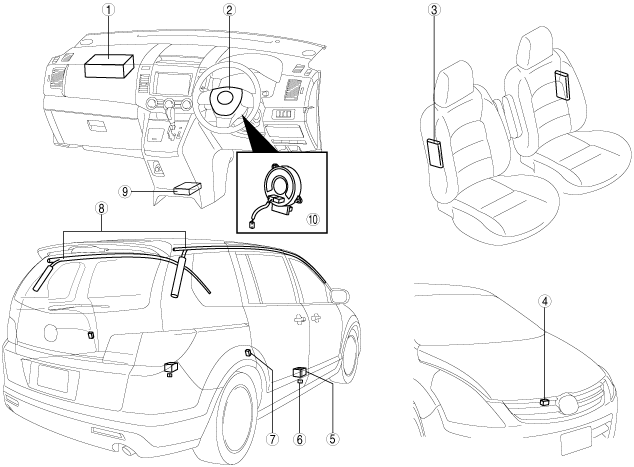 ①
②
③
⑨
⑩
⑧
④
⑦
⑥
⑤