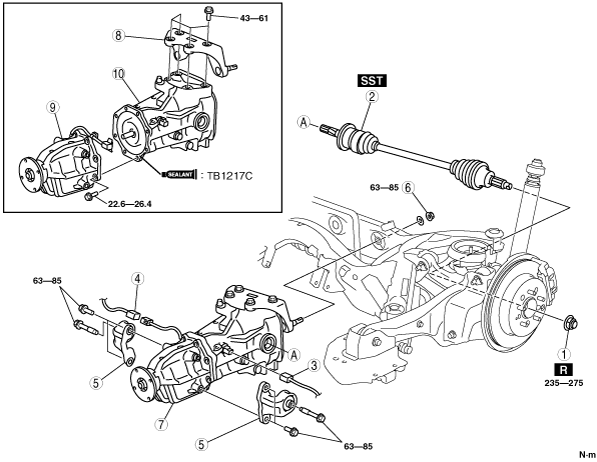 43—61
8
10
9
SEALANT : TB1217C
22.6—26.4
SST
2
A
63—85
6
63—85
4
5
A
3
7
5
63—85
1
R
235—275
N·m