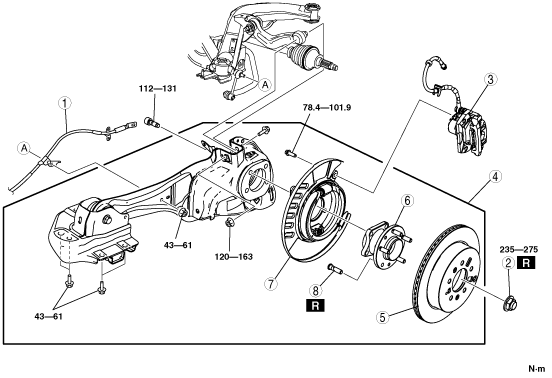 A

112—131

1

A

78.4—101.9

3

4

6

43—61

120—163

235—275

2 R

7

8

R

5

43—61

N·m