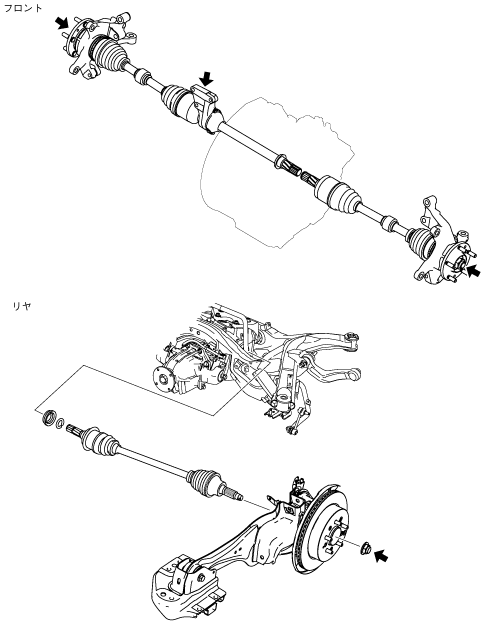 フロント

リヤ