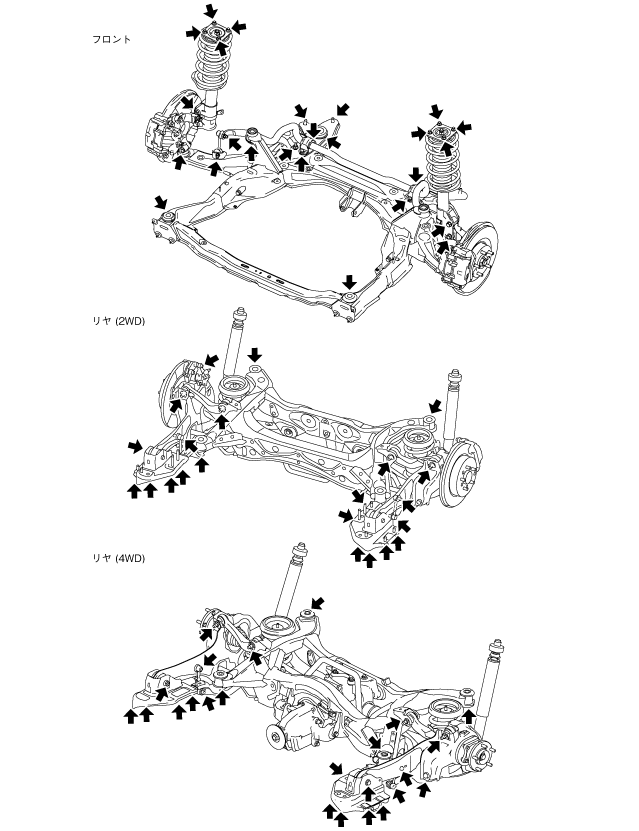 フロント

リヤ (2WD)

リヤ (4WD)