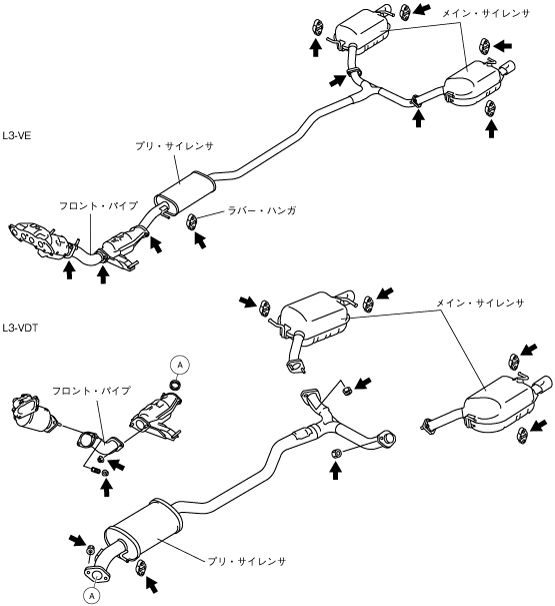 メイン・サイレンサ

L3-VE

プリ・サイレンサ

フロント・パイプ

ラバー・ハンガ

メイン・サイレンサ

L3-VDT

A

フロント・パイプ

プリ・サイレンサ

A