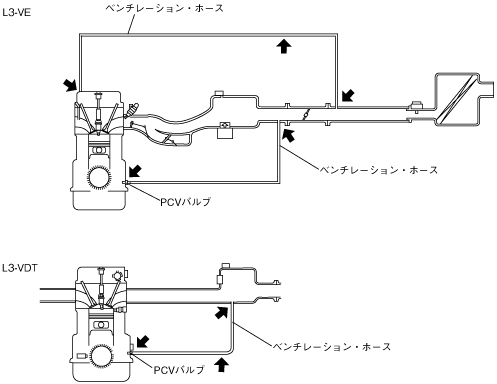 L3-VE

ベンチレーション・ホース

ベンチレーション・ホース

PCVバルブ

L3-VDT

ベンチレーション・ホース

PCVバルブ