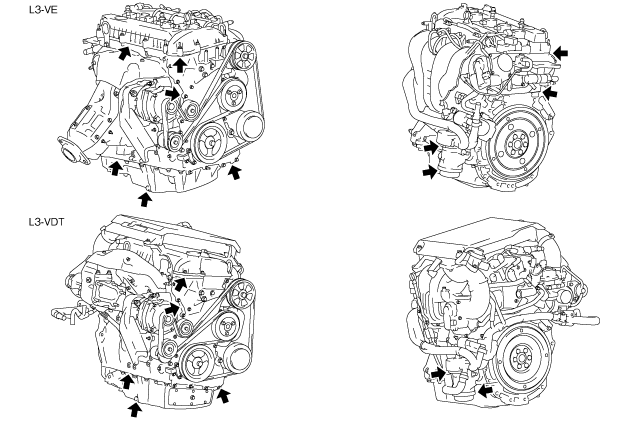 L3-VE

L3-VDT