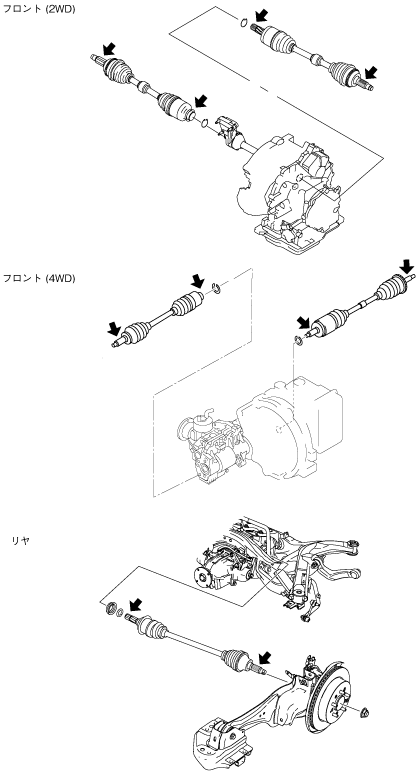 フロント (2WD)

フロント (4WD)

リヤ