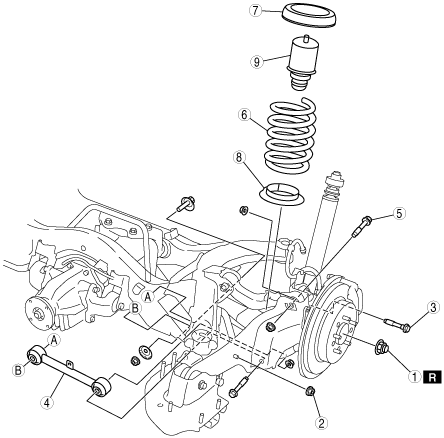 7
9
6
8
5
A
B
3
A
B
1
R
4
2