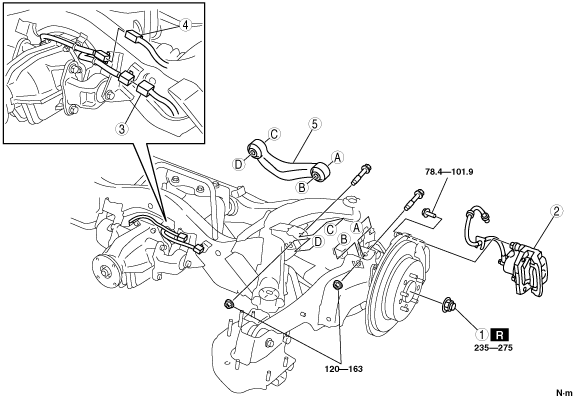 4
3
5
C
D
A
B
78.4—101.9
2
C
A
D
B
1
R
235—275
120—163
N·m