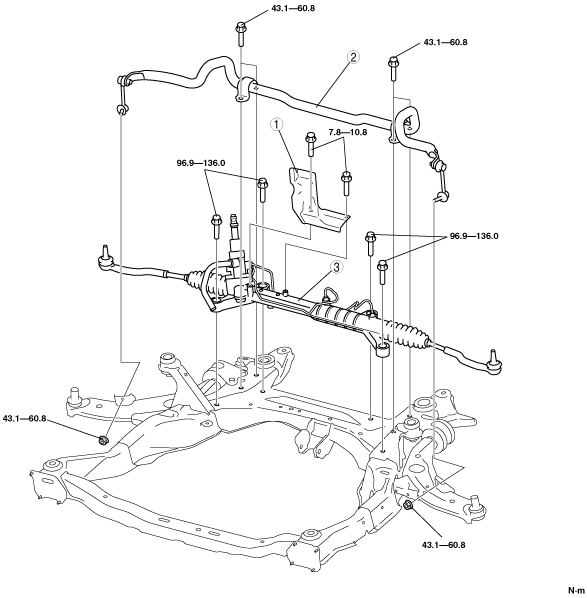 43.1—60.8

43.1—60.8

2

1

7.8—10.8

96.9—136.0

96.9—136.0

3

43.1—60.8

43.1—60.8

N·m