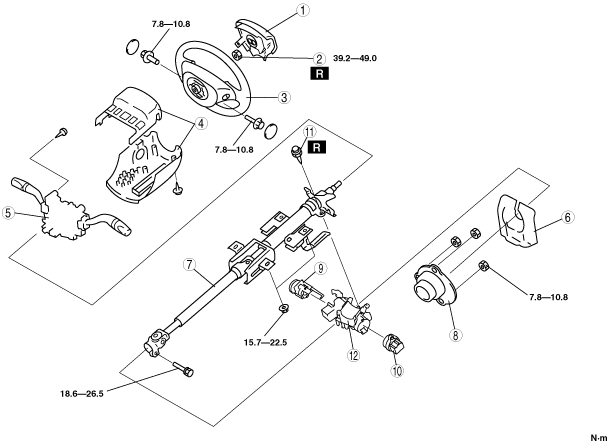 7.8—10.8
1
2
39.2—49.0
R
3
4
7.8—10.8
11
R
5
6
7
9
7.8—10.8
8
15.7—22.5
12
10
18.6—26.5
N·m