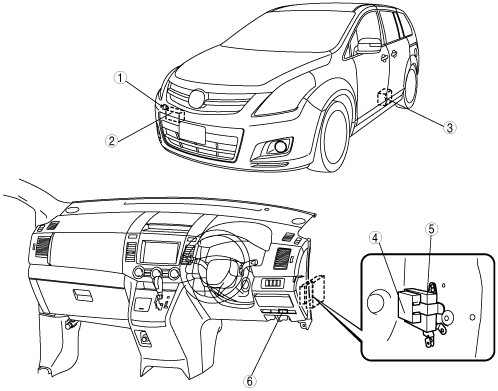 1
2
3
4
5
6