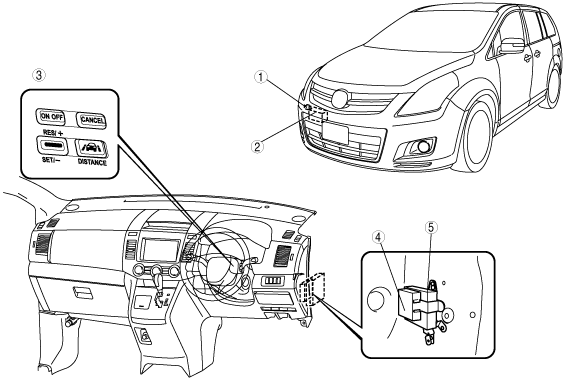 ③
ON OFF
CANCEL
RES/ +
SET/−
DISTANCE
①
②
④
⑤