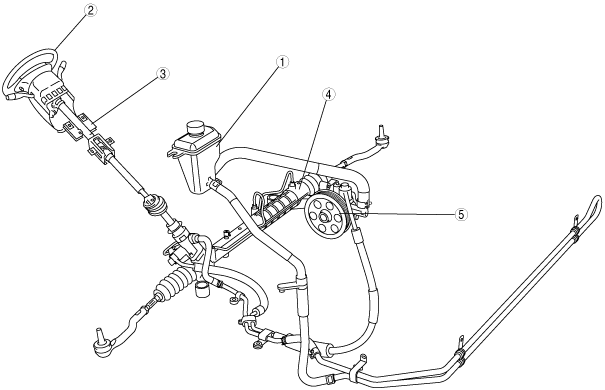 2
3
1
4
5