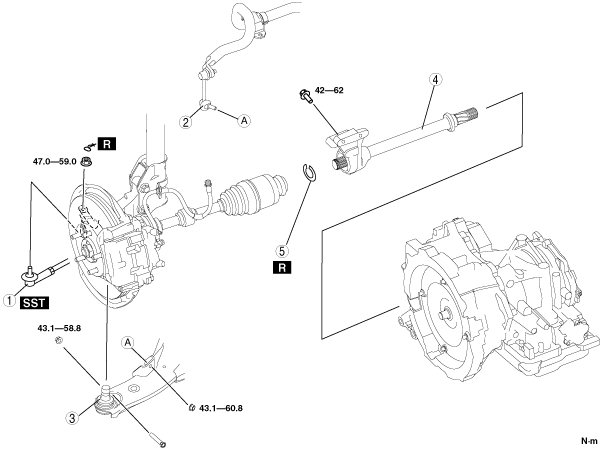 2

A

42—62

4

R

47.0—59.0

5

R

1

SST

43.1—58.8

A

3

43.1—60.8

N·m