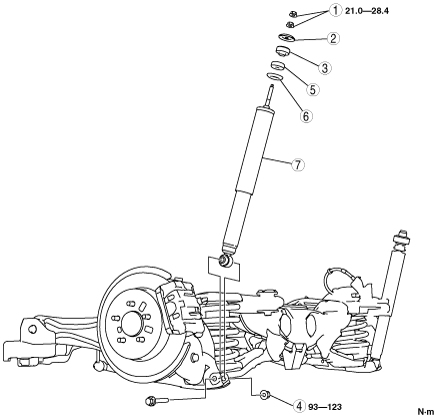 1 21.0—28.4
2
3
5
6
7
4 93—123
N·m