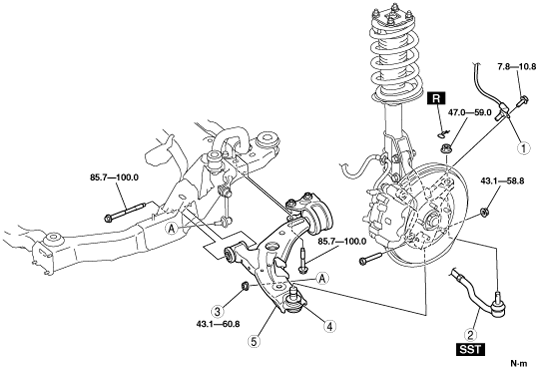 7.8—10.8
R
47.0—59.0
1
85.7—100.0
43.1—58.8
A
85.7—100.0
A
3
43.1—60.8
4
5
2
SST
N·m