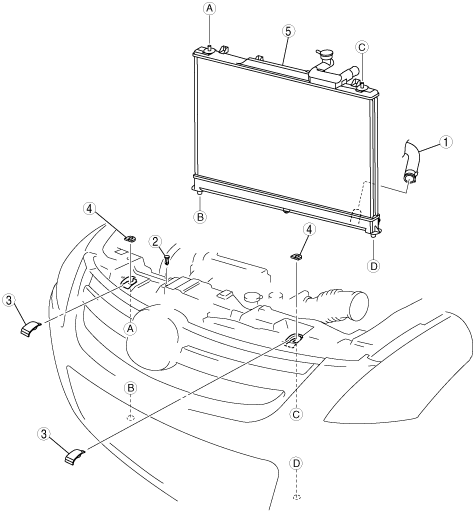 A
5
C
1
B
4
2
4
D
3
A
B
C
3
D