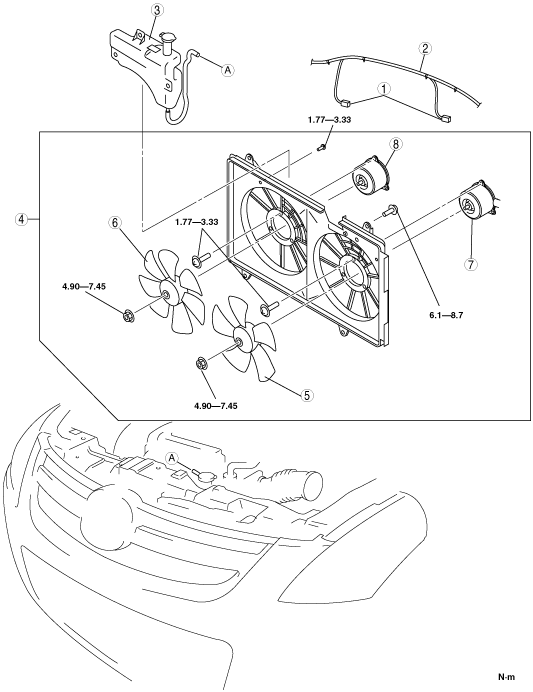 3
A
2
1
1.77—3.33
8
4
6
1.77—3.33
7
4.90—7.45
6.1—8.7
5
4.90—7.45
A
N·m