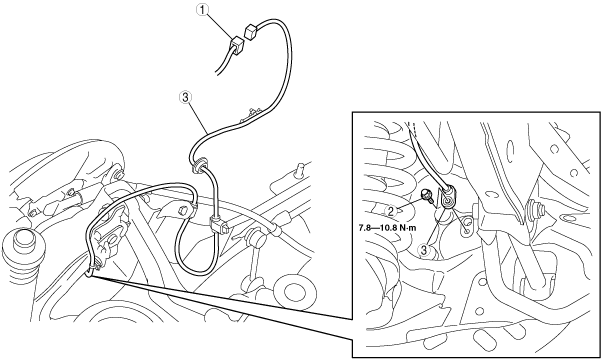 1

3

2

7.8—10.8 N·m

3