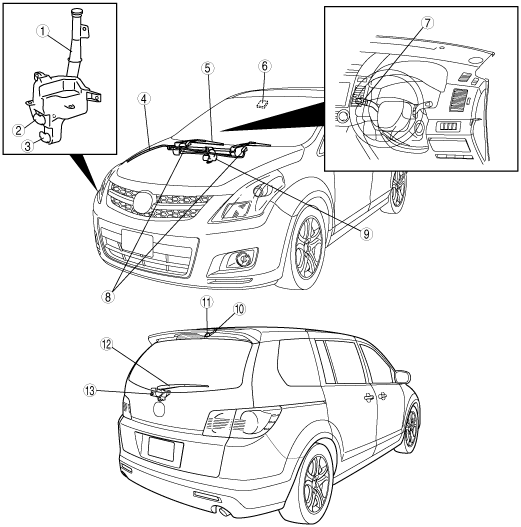 1
2
3
4
5
6
7
8
9
11
10
12
13