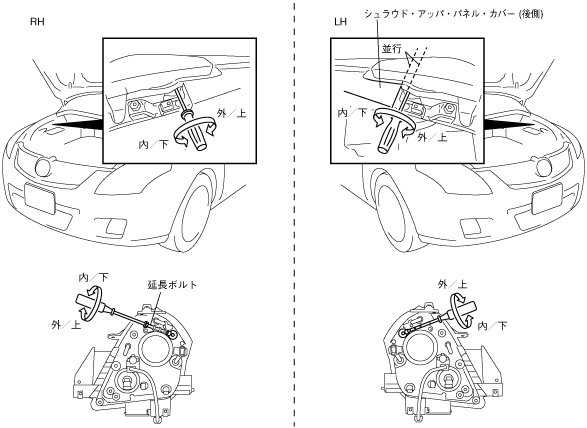 RH

外／上

内／下

内／下

延長ボルト

外／上

LH

シュラウド・アッパ・パネル・カバー (後側)

並行

内／下

外／上

外／上

内／下