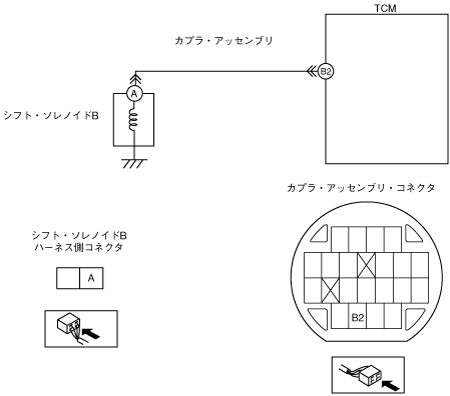 TCM

カプラ・アッセンブリ

B2

A

シフト・ソレノイドB

カプラ・アッセンブリ・コネクタ

シフト・ソレノイドB
ハーネス側コネクタ

A

B2