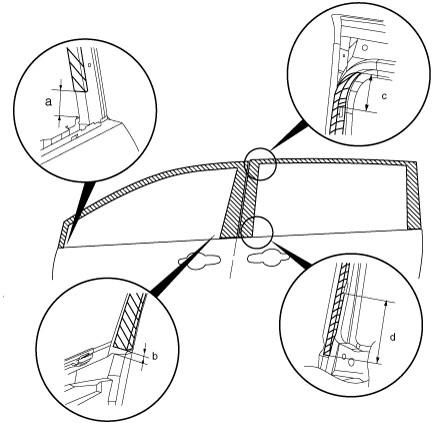 a

c

b

d