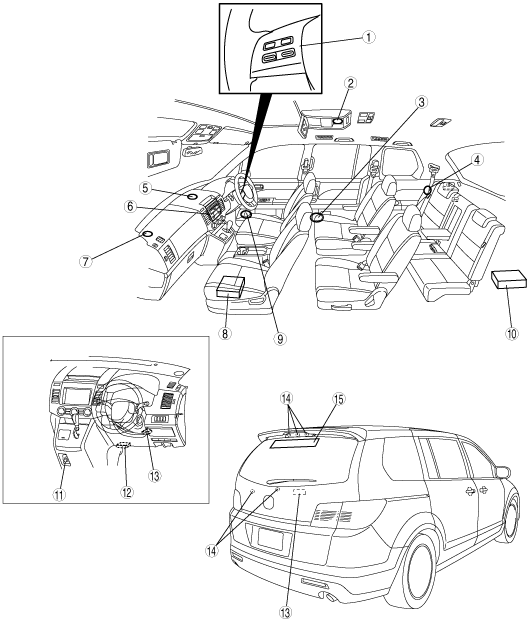 1
2
3
4
5
6
7
8
9
10
11
12
13
14
15
14
13