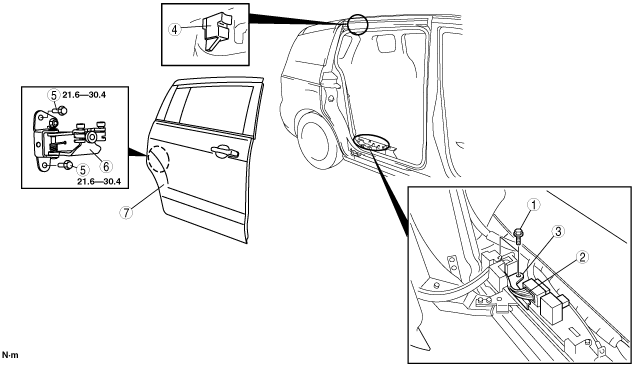 4

5 21.6—30.4

6

5

21.6—30.4

7

1

3

2

N·m