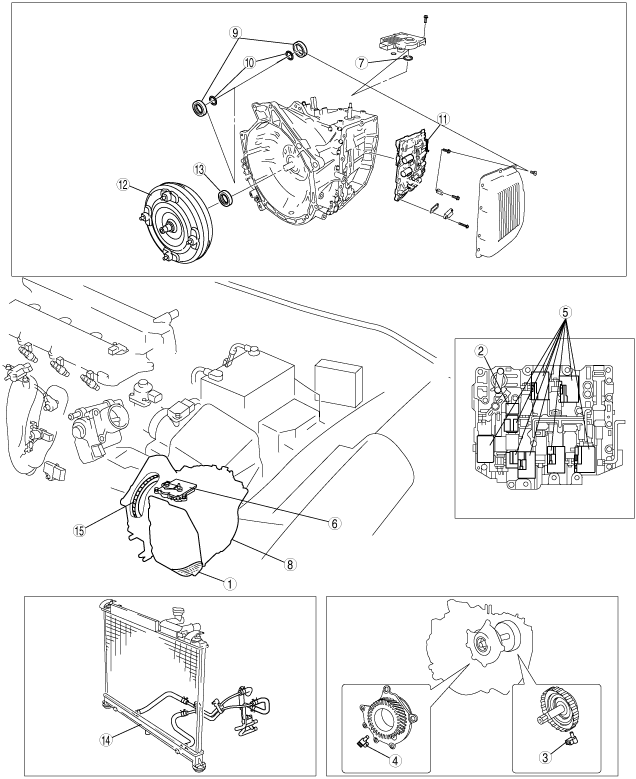 9
10
7
11
13
12
5
2
15
6
8
1
14
4
3