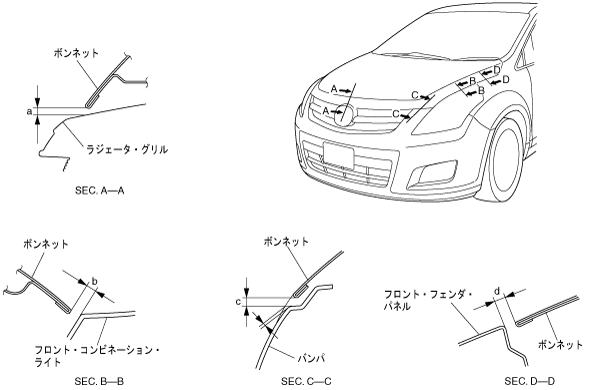 ボンネット

a

ラジエータ・グリル

SEC. A—A

A
A
C
C
B
B
D
D

ボンネット

b

フロント・コンビネーション・ライト

SEC. B—B

ボンネット

c

バンパ

SEC. C—C

フロント・フェンダ・パネル

d

ボンネット

SEC. D—D