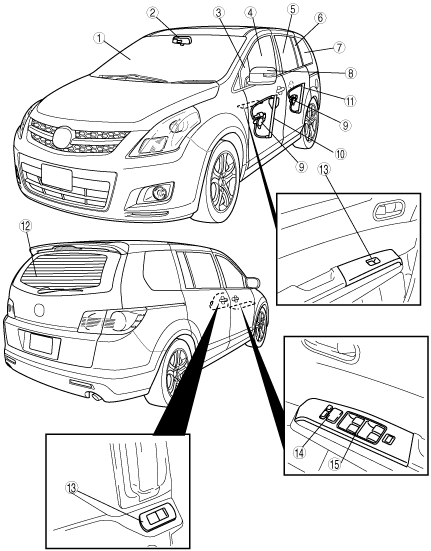 ①
②
③
④
⑤
⑥
⑦
⑧
⑪
⑨
⑩
⑨
⑬
⑫
⑭
⑮
⑬