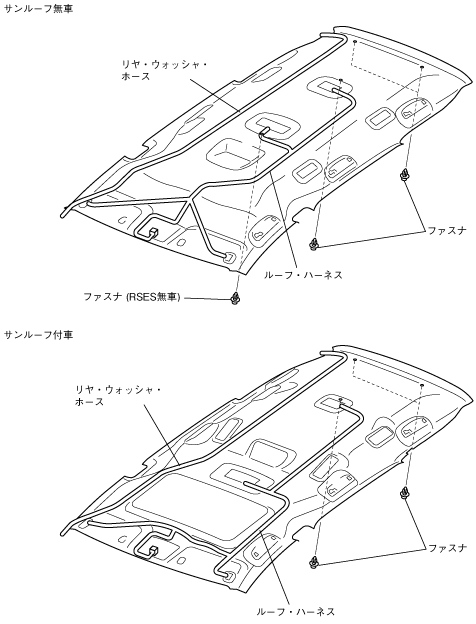 サンルーフ無車

リヤ・ウォッシャ・ホース

ファスナ

ルーフ・ハーネス

ファスナ (RSES無車)

サンルーフ付車

リヤ・ウォッシャ・ホース

ファスナ

ルーフ・ハーネス