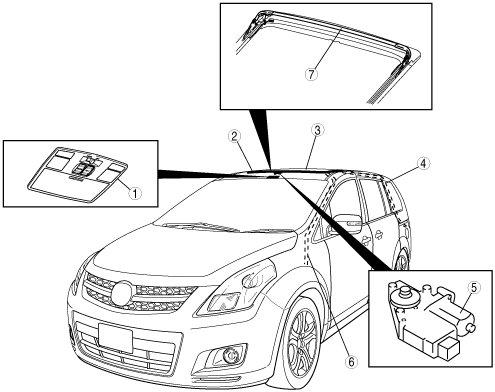 7
2
3
4
1
5
6