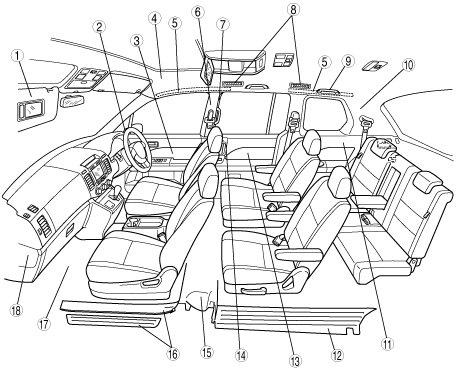 1
2
3
4
5
6
7
8
5
9
10
18
17
16
15
14
13
12
11