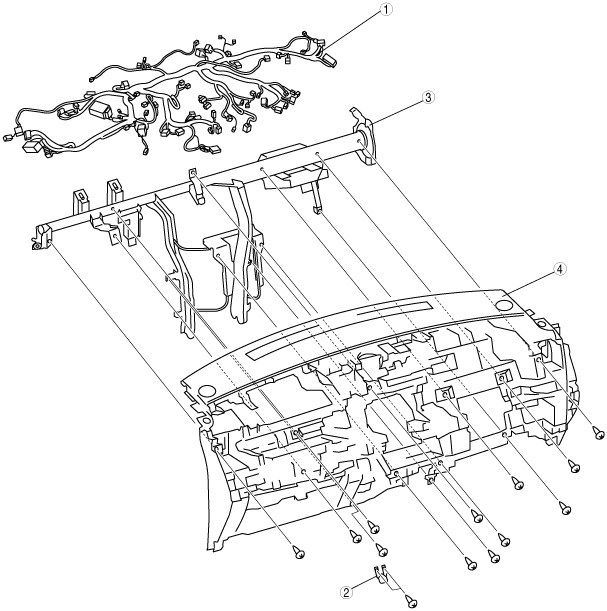 1
3
4
2