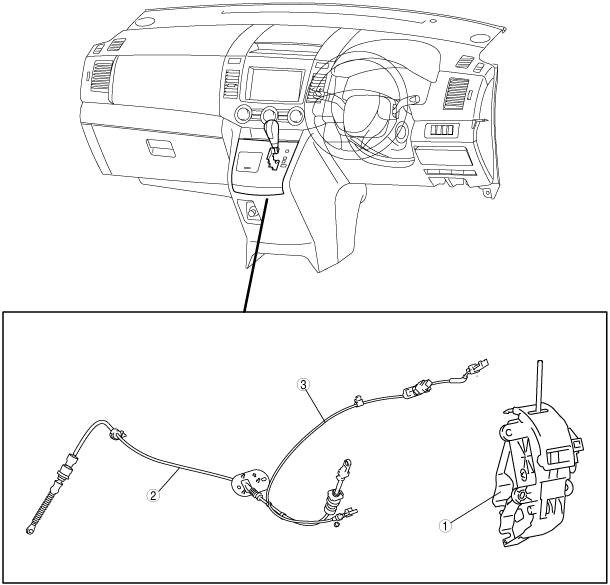 3
2
1