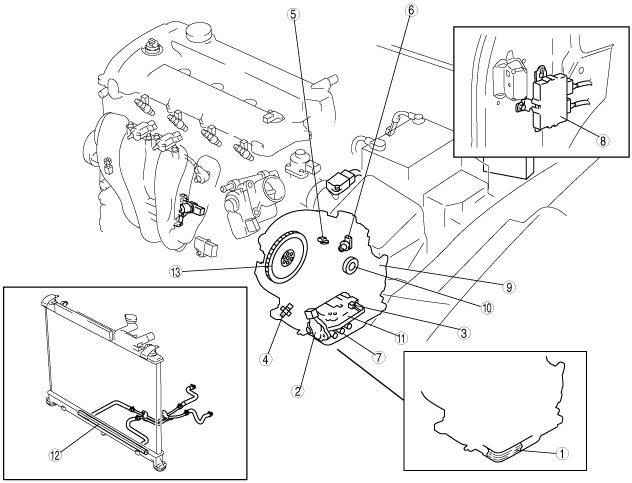 5
6
8
13
9
10
3
11
7
4
2
12
1