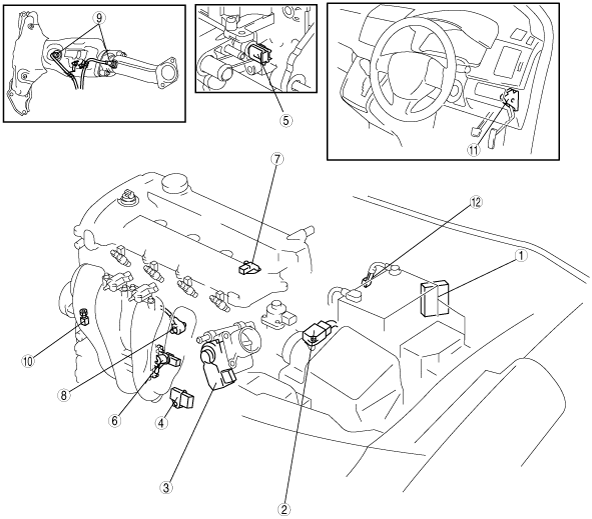 9
5
11
7
12
1
10
8
6
4
3
2