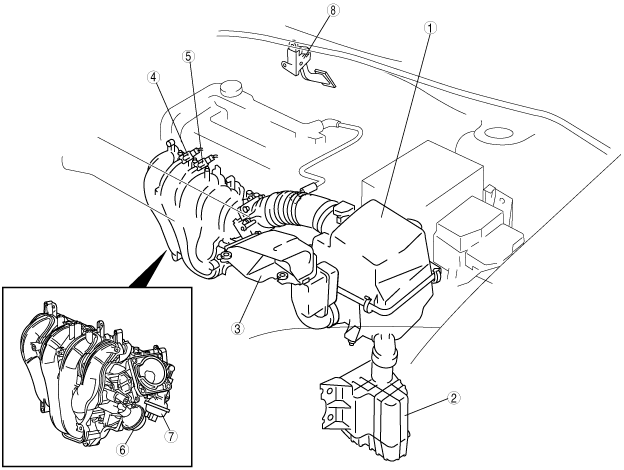 8
1
5
4
3
2
6
7