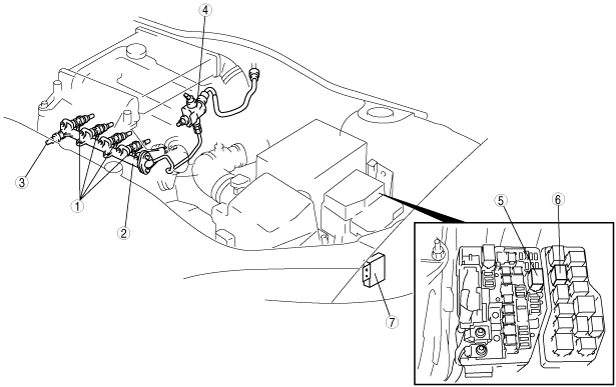 4
3
1
2
5
6
7