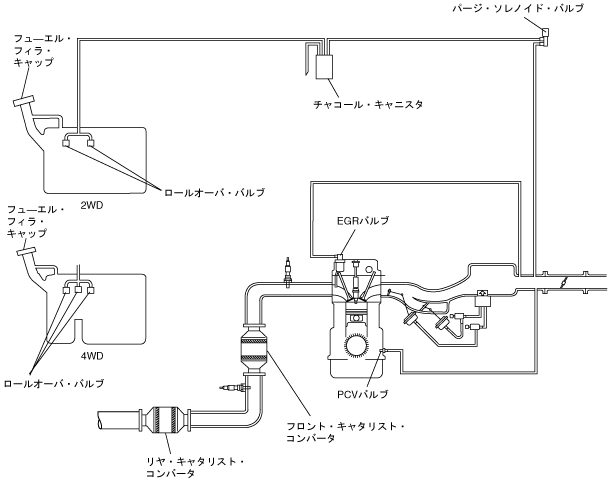 パージ・ソレノイド・バルブ

フューエル・フィラ・キャップ

チャコール・キャニスタ

ロールオーバ・バルブ

2WD

フューエル・フィラ・キャップ

EGRバルブ

4WD

ロールオーバ・バルブ

PCVバルブ

フロント・キャタリスト・コンバータ

リヤ・キャタリスト・コンバータ