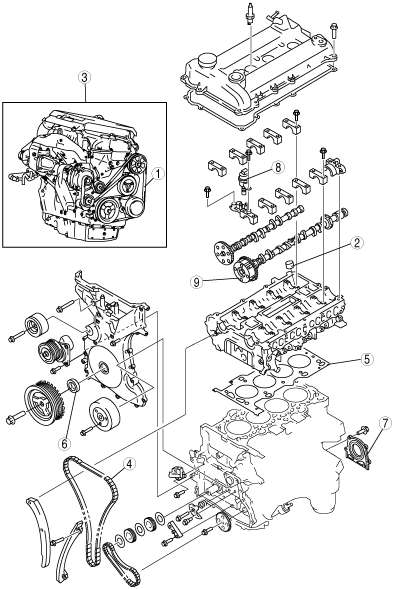 3
1
8
2
9
5
6
7
4