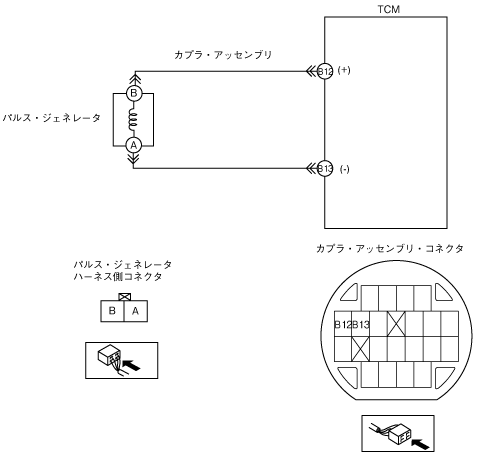 TCM

カプラ・アッセンブリ

B12 (+)

B

パルス・ジェネレータ

A

B13 (-)

カプラ・アッセンブリ・コネクタ

パルス・ジェネレータ
ハーネス側コネクタ

B A

B12 B13