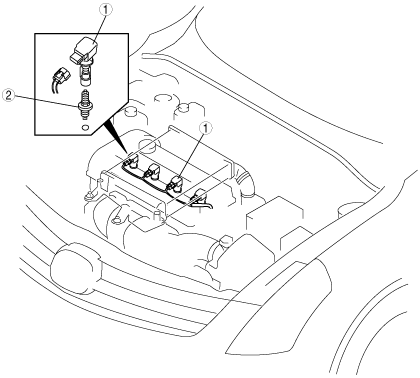 1
2
1