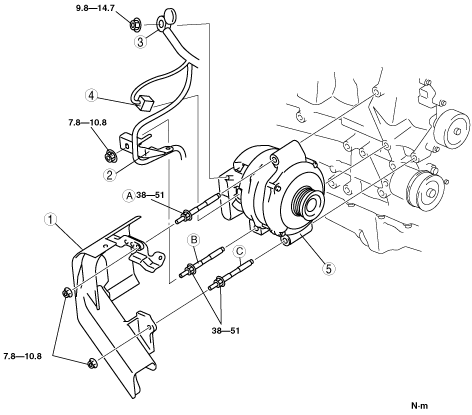 9.8—14.7

3

4

7.8—10.8

2

A 38—51

1

B

C

5

38—51

7.8—10.8

N·m