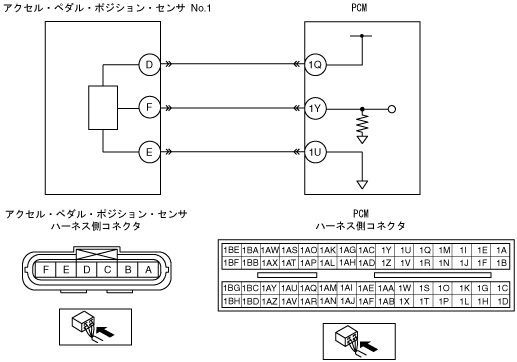 アクセル・ペダル・ポジション・センサ No.1

PCM

D
F
E

1Q
1Y
1U

アクセル・ペダル・ポジション・センサ
ハーネス側コネクタ

F E D C B A

PCM
ハーネス側コネクタ

| 1BE | 1BA | 1AW | 1AS | 1AO | 1AK | 1AG | 1AC | 1Y | 1U | 1Q | 1M | 1I | 1E | 1A |
|---|---|---|---|---|---|---|---|---|---|---|---|---|---|---|
| 1BF | 1BB | 1AX | 1AT | 1AP | 1AL | 1AH | 1AD | 1Z | 1V | 1R | 1N | 1J | 1F | 1B |

| 1BG | 1BC | 1AY | 1AU | 1AQ | 1AM | 1AI | 1AE | 1AA | 1W | 1S | 1O | 1K | 1G | 1C |
|---|---|---|---|---|---|---|---|---|---|---|---|---|---|---|
| 1BH | 1BD | 1AZ | 1AV | 1AR | 1AN | 1AJ | 1AF | 1AB | 1X | 1T | 1P | 1L | 1H | 1D |