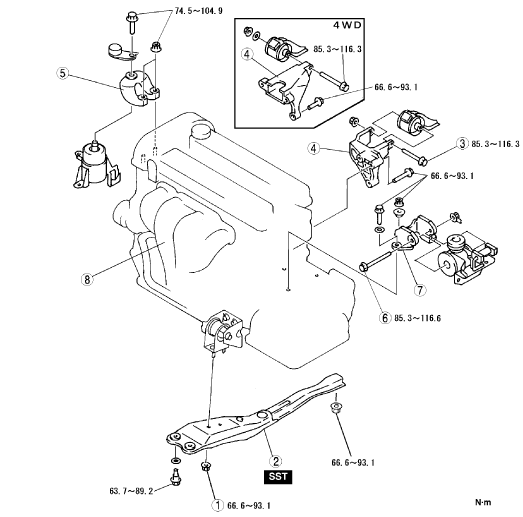 74.5~104.9

4WD

4

85.3~116.3

66.6~93.1

5

4

3 85.3~116.3

66.6~93.1

8

7

6 85.3~116.6

2

SST

66.6~93.1

63.7~89.2

1 66.6~93.1

N·m